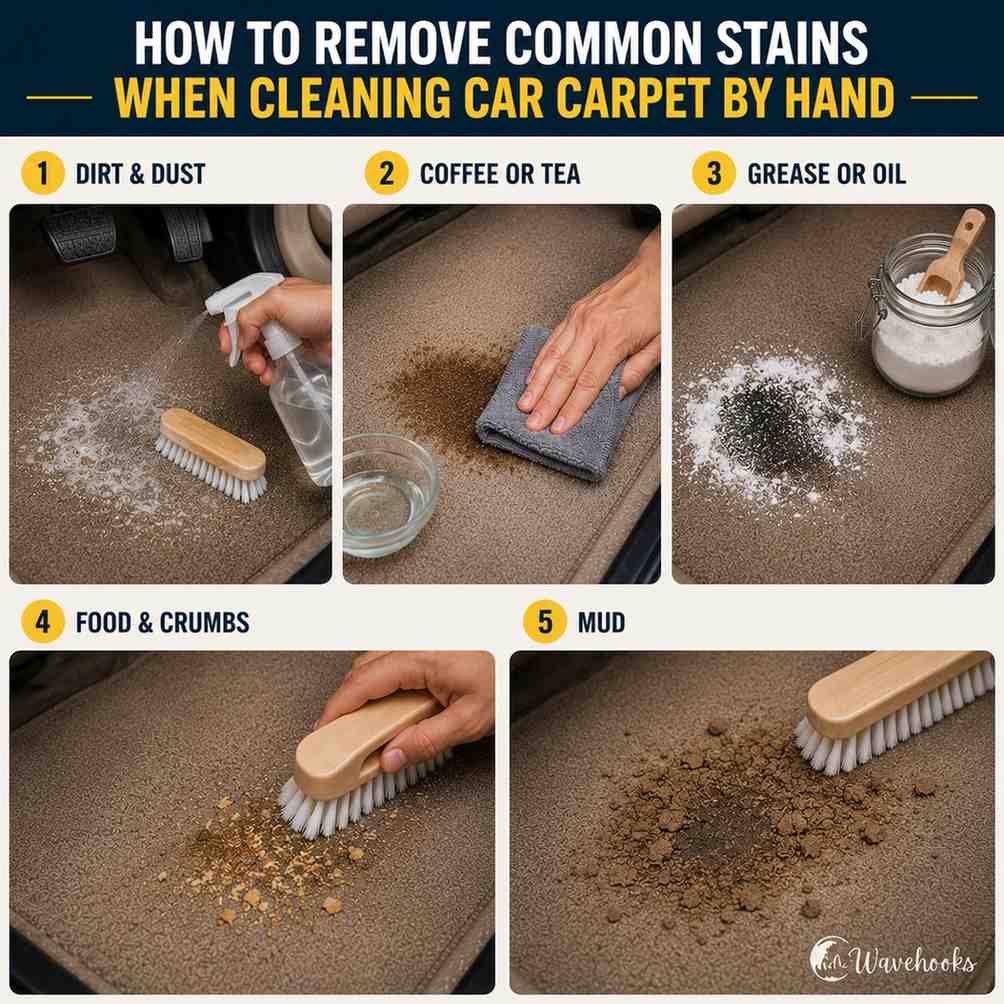 HOW TO REMOVE COMMON STAINS
WHEN CLEANING CAR CARPET BY HAND

1 DIRT & DUST

2 COFFEE OR TEA

3 GREASE OR OIL

4 FOOD & CRUMBS

5 MUD

Wavehooks