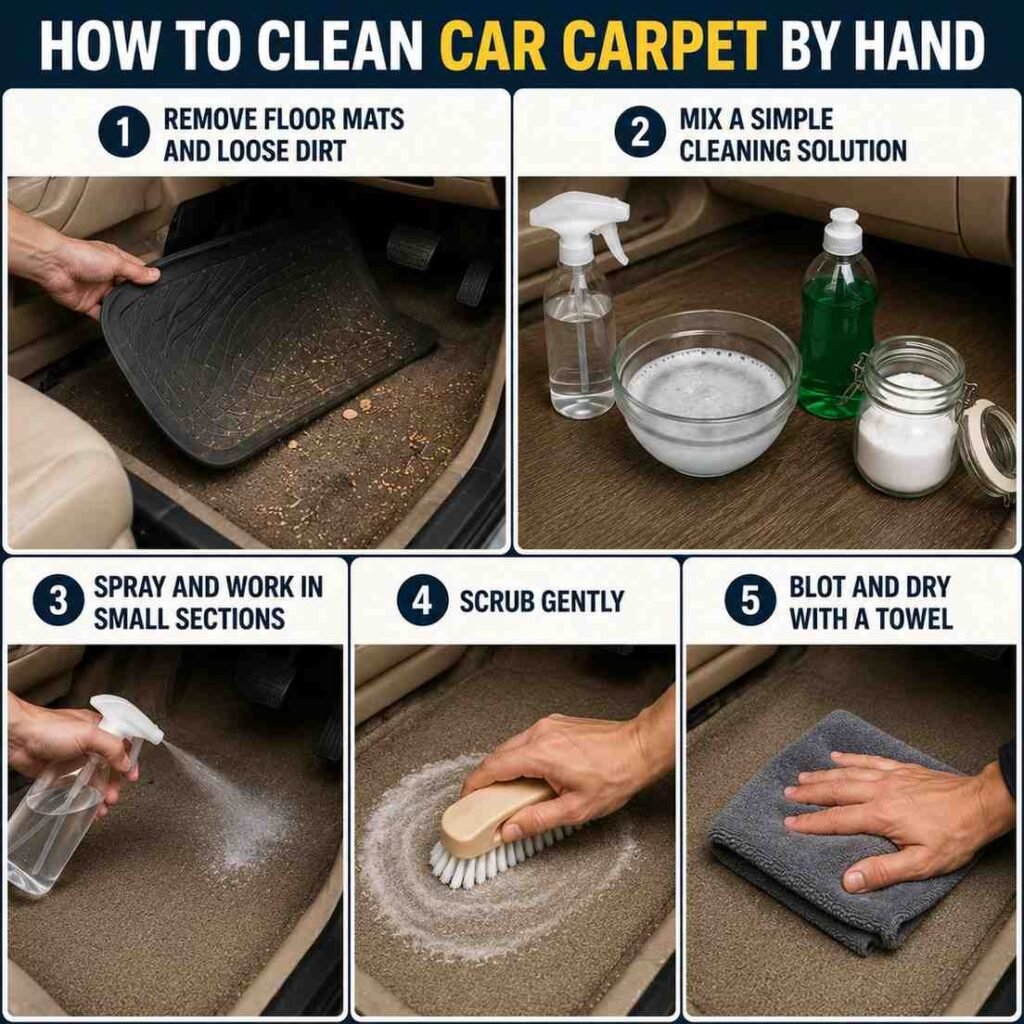 HOW TO CLEAN CAR CARPET BY HAND

1 REMOVE FLOOR MATS AND LOOSE DIRT

2 MIX A SIMPLE CLEANING SOLUTION

3 SPRAY AND WORK IN SMALL SECTIONS

4 SCRUB GENTLY

5 BLOT AND DRY WITH A TOWEL