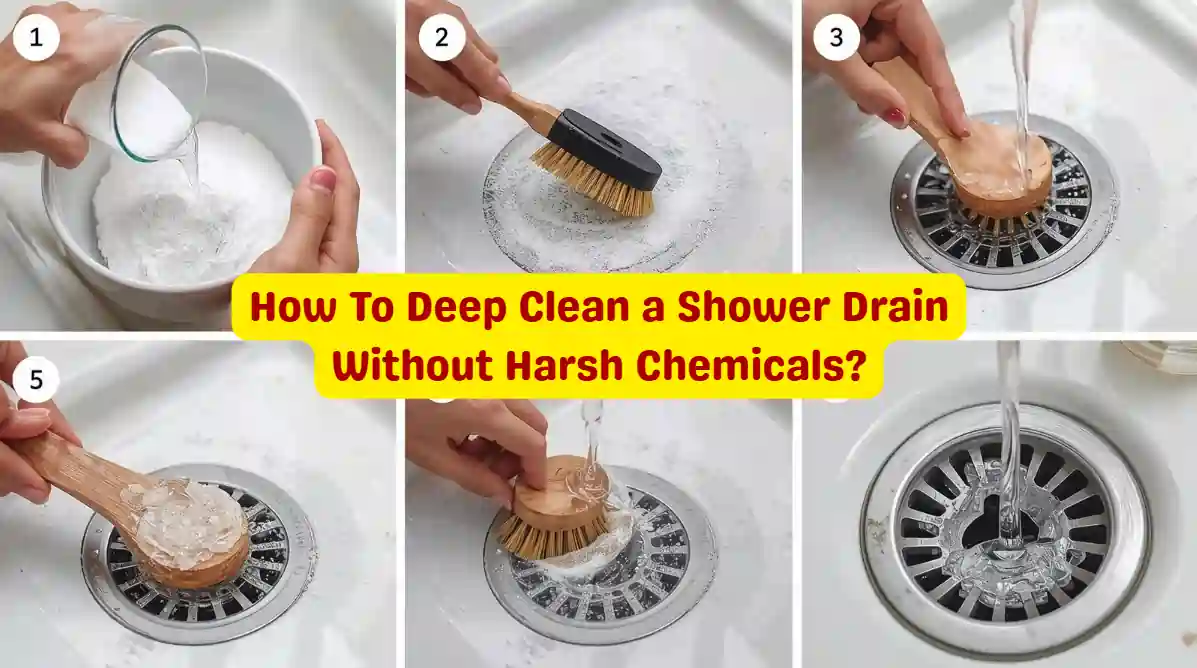 1

2

3

How To Deep Clean a Shower Drain Without Harsh Chemicals?

5