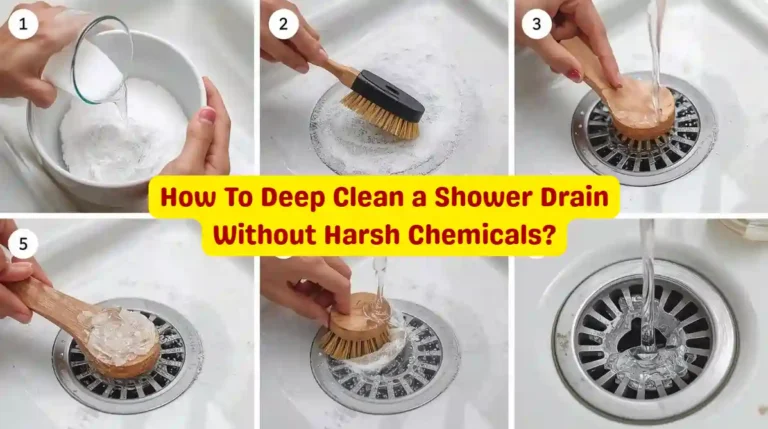 1

2

3

How To Deep Clean a Shower Drain Without Harsh Chemicals?

5