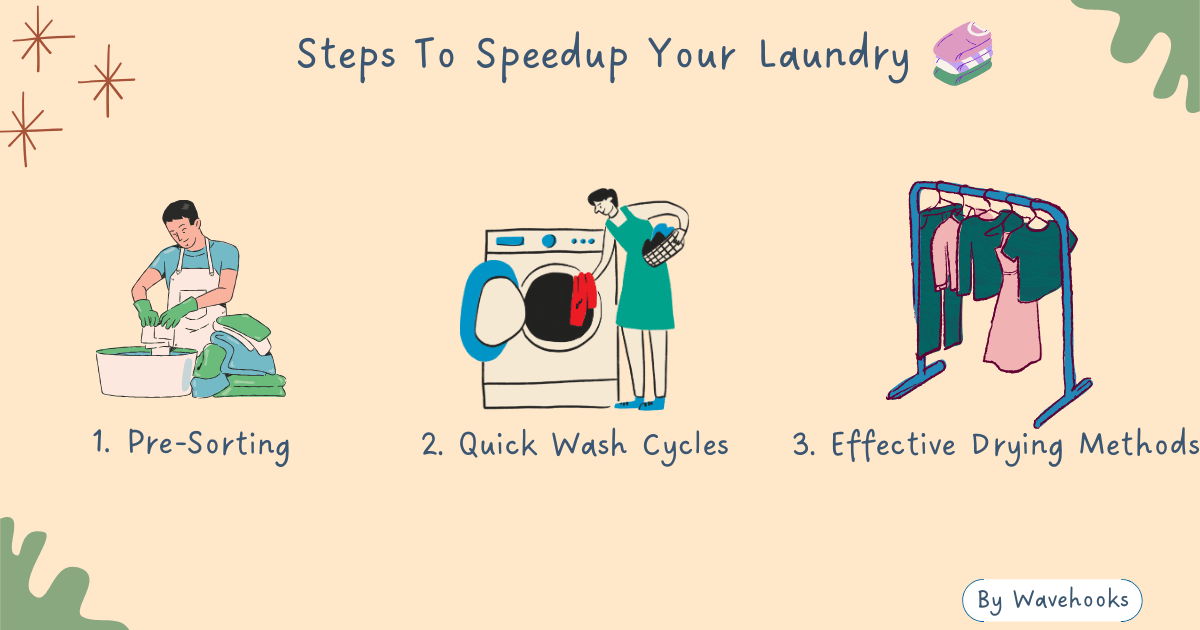 Steps To Speedup Your Laundry

1. Pre-Sorting

2. Quick Wash Cycles

3. Effective Drying Methods

By Wavehooks